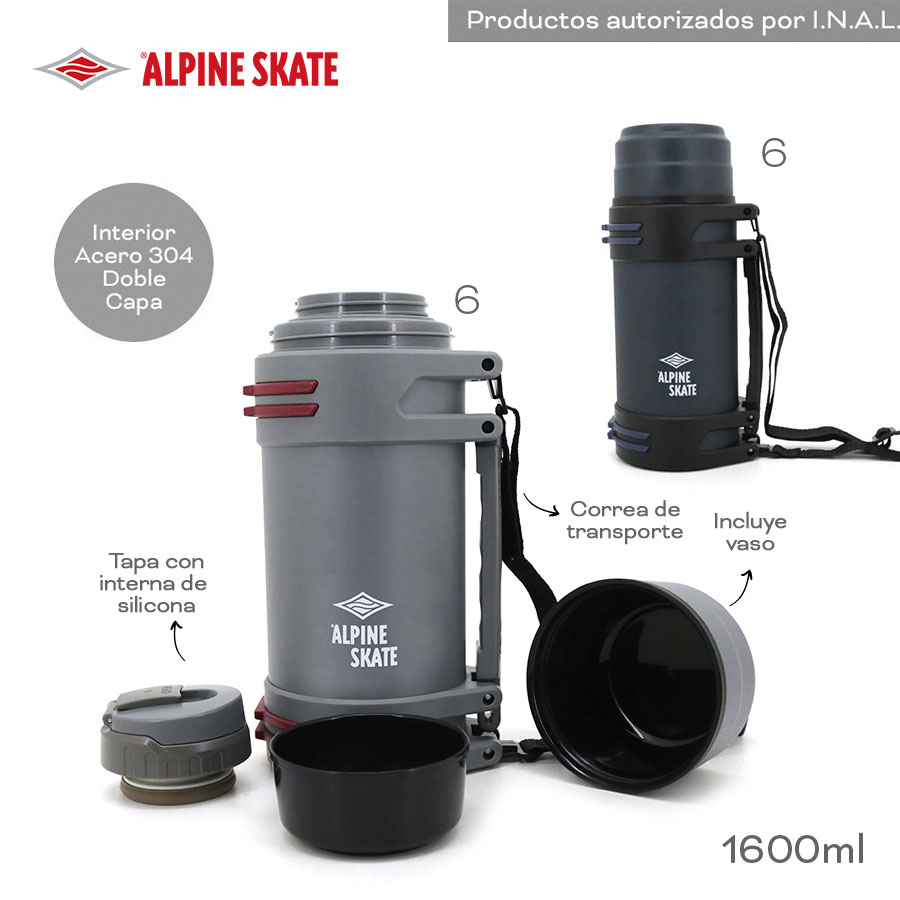 Productos autorizados por I.N.A.L.

ALPINE SKATE

Interior Acero 304 Doble Capa

6

6

ALPINE SKATE

ALPINE SKATE

Correa de transporte

Incluye vaso

Tapa con interna de silicona

1600ml